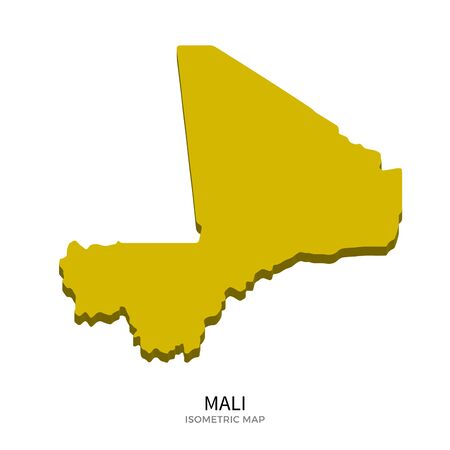 MALI
ISOMETRIC MAP