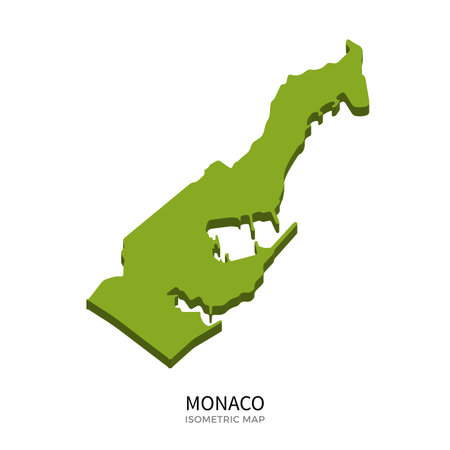 MONACO
ISOMETRIC MAP