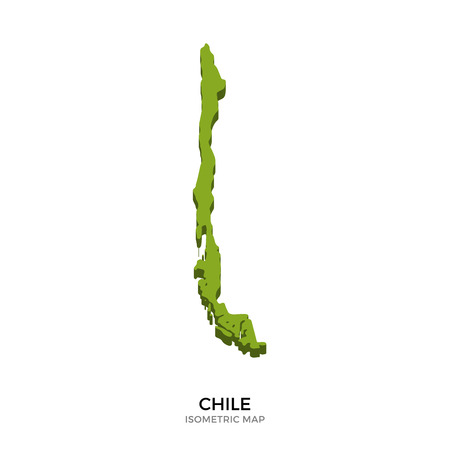 CHILE
ISOMETRIC MAP