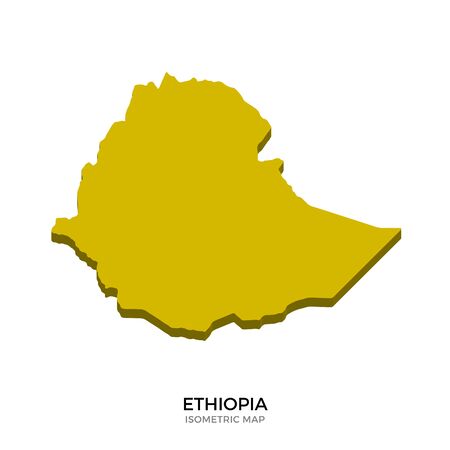 ETHIOPIA
ISOMETRIC MAP