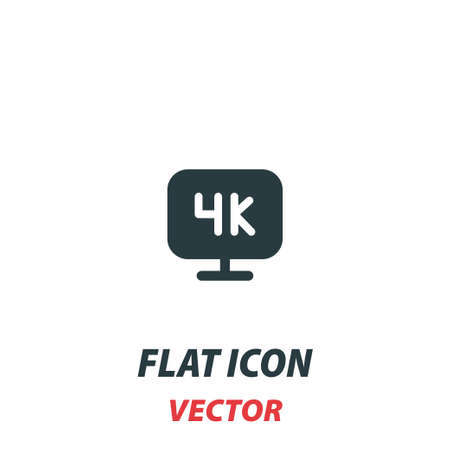 4K

FLAT ICON
VECTOR