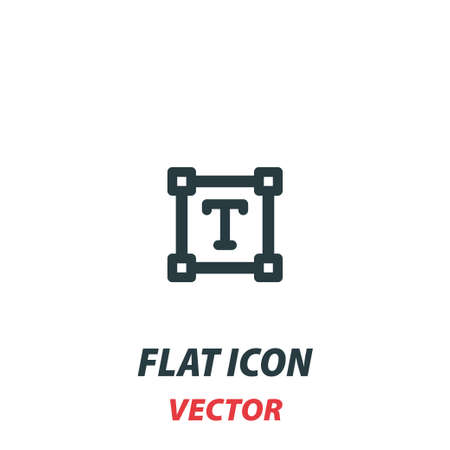 T

FLAT ICON
VECTOR