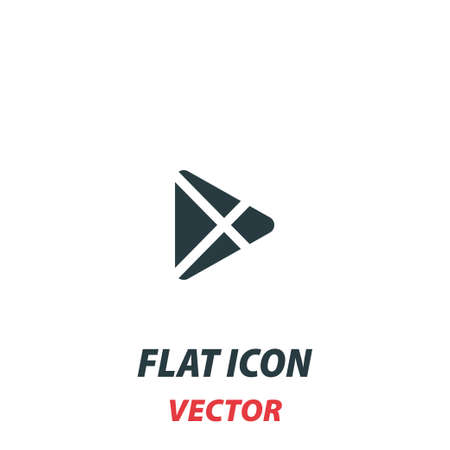 FLAT ICON
VECTOR