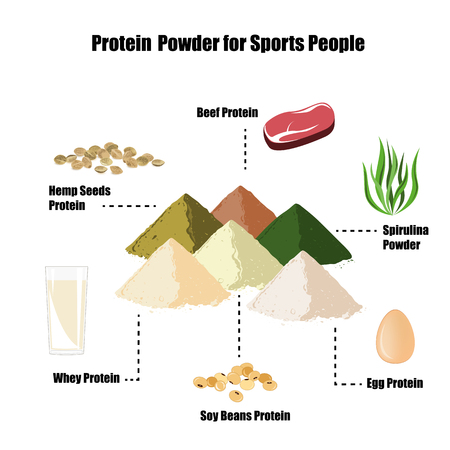 Protein Powder for Sports People

Beef Protein

Hemp Seeds Protein

Spirulina Powder

Whey Protein

Soy Beans Protein

Egg Protein