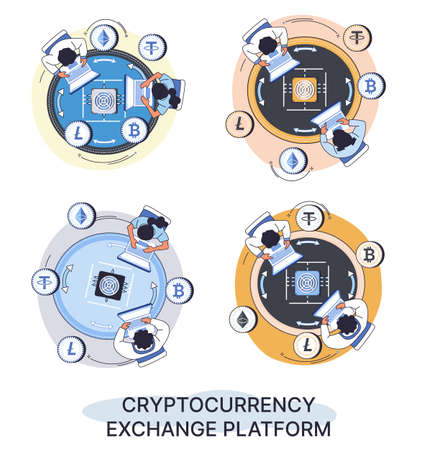 CRYPTOCURRENCY
EXCHANGE PLATFORM