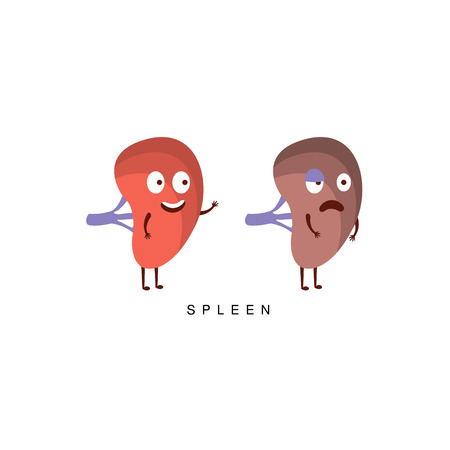 SPLEEN