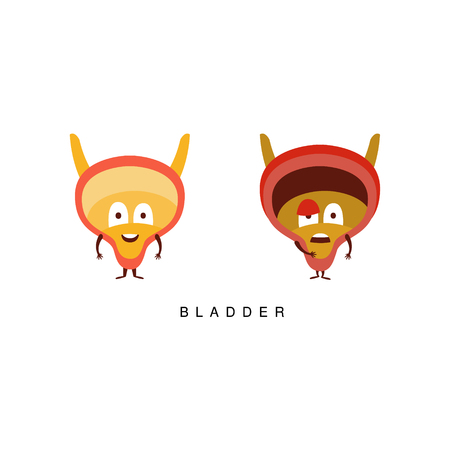 BLADDER