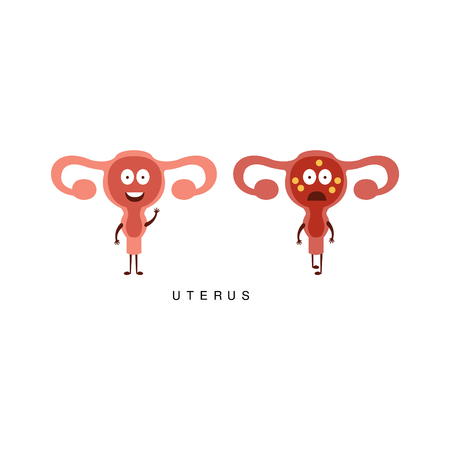 UTERUS