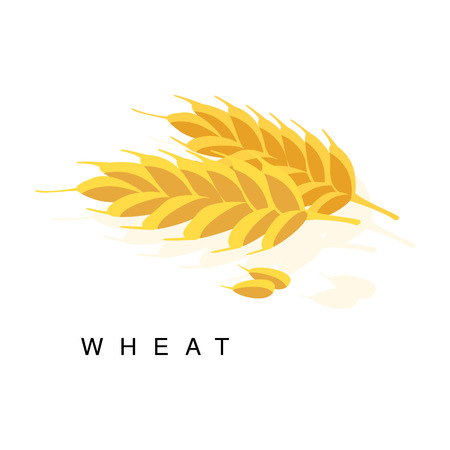 WHEAT