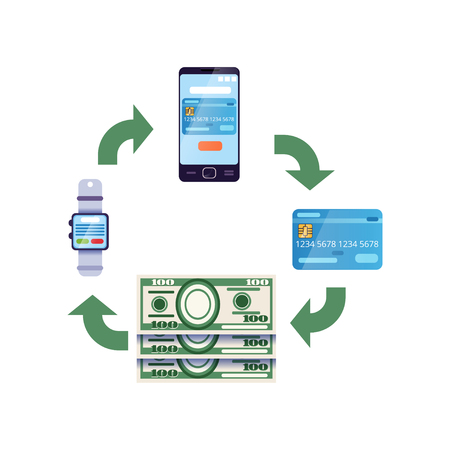 1234 5678 1234 5678

1234 5678 1234 5678

100 100
100 100
100 100
100 100