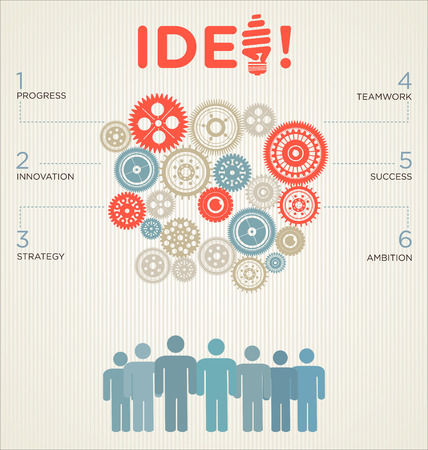 IDE!

1
PROGRESS

2
INNOVATION

3
STRATEGY

4
TEAMWORK

5
SUCCESS

6
AMBITION