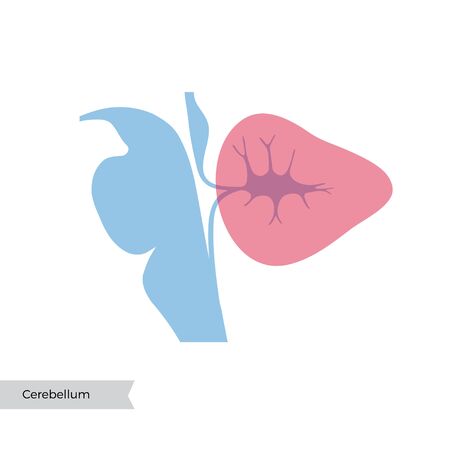 Cerebellum