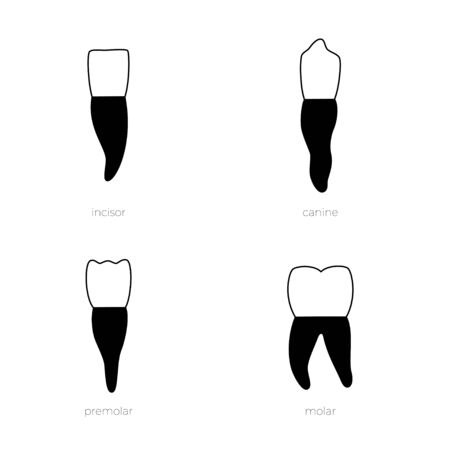 incisor

canine

premolar

molar