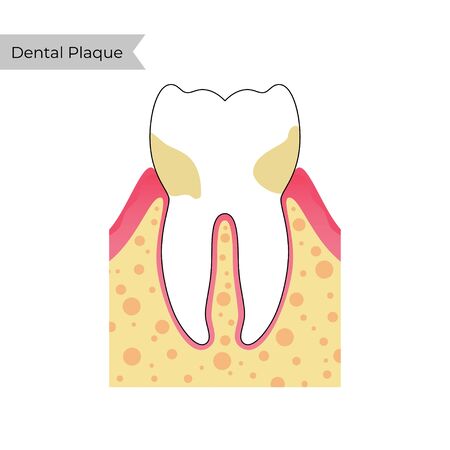 Dental Plaque