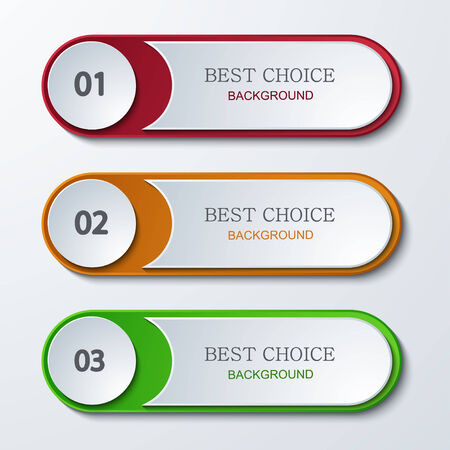 01

BEST CHOICE
BACKGROUND

02

BEST CHOICE
BACKGROUND

03

BEST CHOICE
BACKGROUND