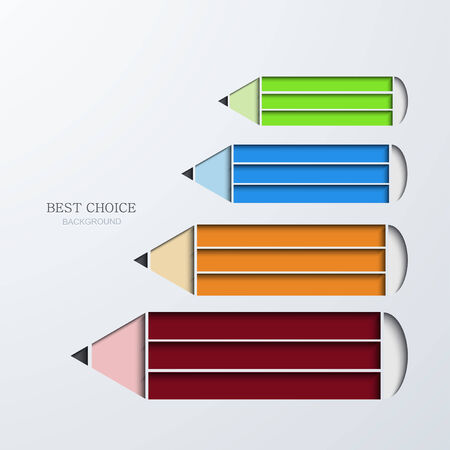 BEST CHOICE
BACKGROUND