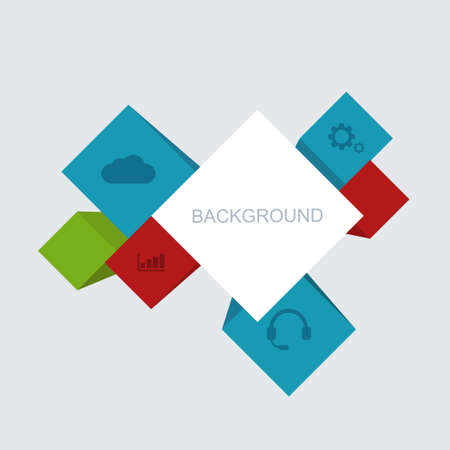 BACKGROUND