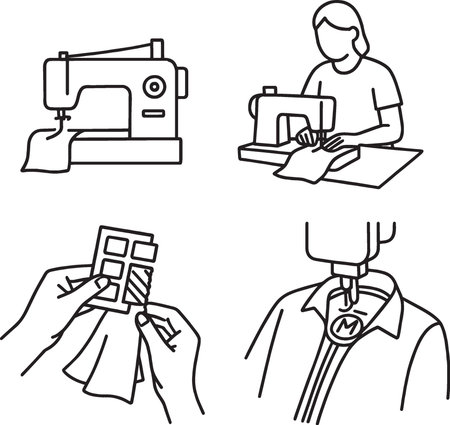 M