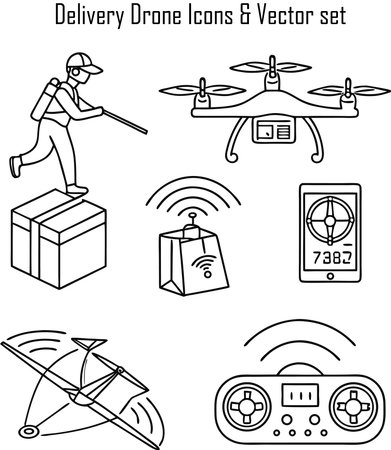 Delivery Drone Icons & Vector set

7382