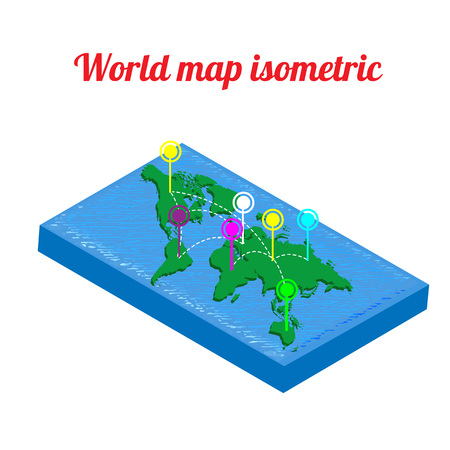 World map isometric