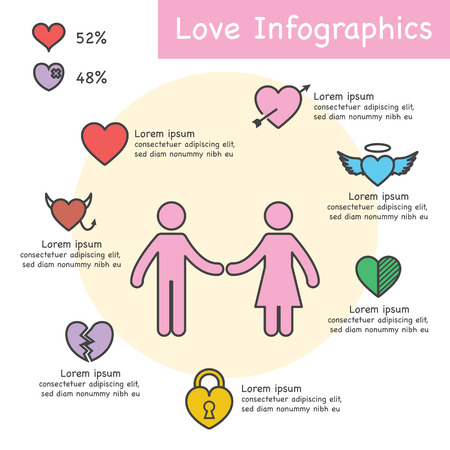 Love Infographics

52%

48%

Lorem ipsum
consectetuer adipiscing elit, sed diam nonummy nibh eu

Lorem ipsum
consectetuer adipiscing elit, sed diam nonummy nibh eu

Lorem ipsum
consectetuer adipiscing elit, sed diam nonummy nibh eu

Lorem ipsum
consectetuer adipiscing elit, sed diam nonummy nibh eu

Lorem ipsum
consectetuer adipiscing elit, sed diam nonummy nibh eu

Lorem ipsum
consectetuer adipiscing elit, sed diam nonummy nibh eu

Lorem ipsum
consectetuer adipiscing elit, sed diam nonummy nibh eu