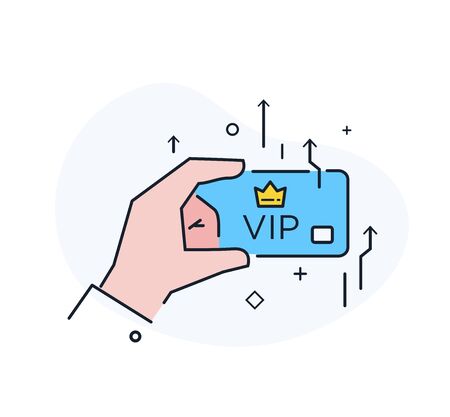 VIP