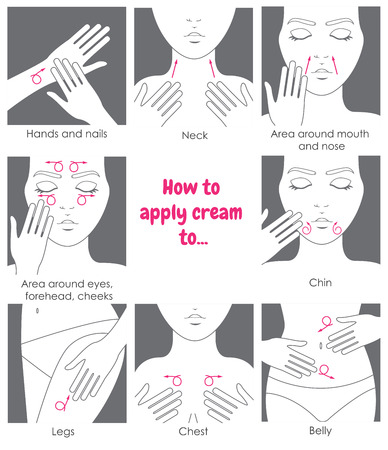 Hands and nails

Neck

Area around mouth and nose

Area around eyes, forehead, cheeks

How to apply cream to...

Chin

Legs

Chest

Belly