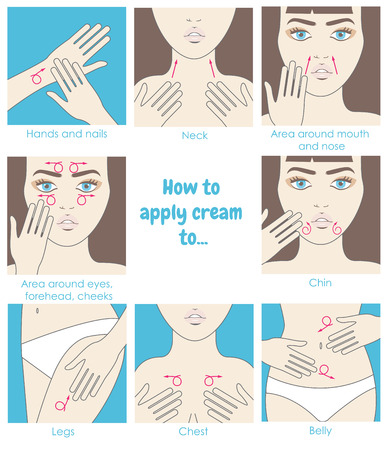 Hands and nails

Neck

Area around mouth and nose

Area around eyes, forehead, cheeks

How to apply cream to...

Chin

Legs

Chest

Belly