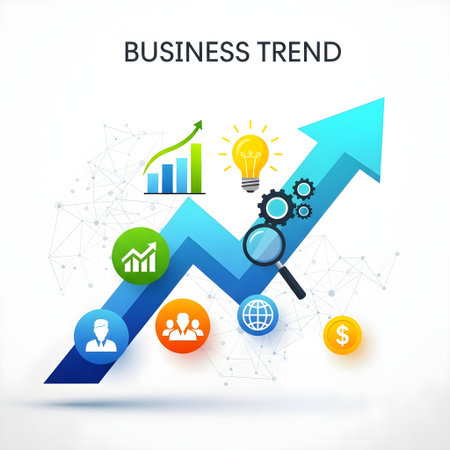 BUSINESS TREND

$