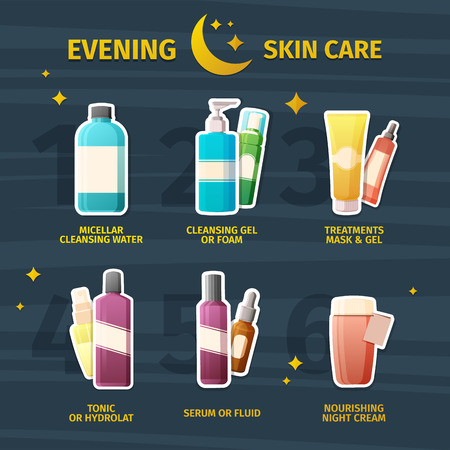 EVENING SKIN CARE

1
MICELLAR CLEANSING WATER

2
CLEANSING GEL OR FOAM

3
TREATMENTS MASK & GEL

4
TONIC OR HYDROLAT

5
SERUM OR FLUID

6
NOURISHING NIGHT CREAM