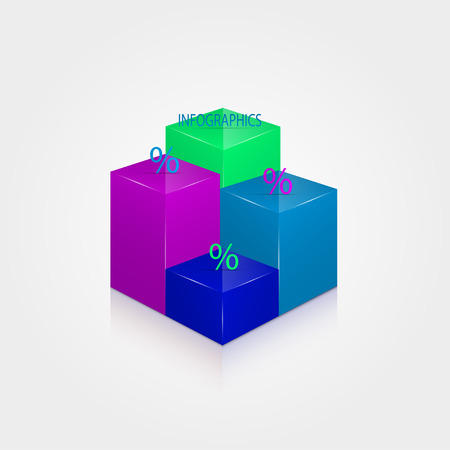 INFOGRAPHICS

%

%

%