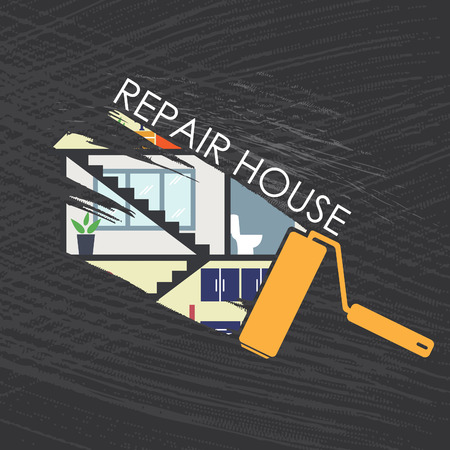 REPAIR HOUSE