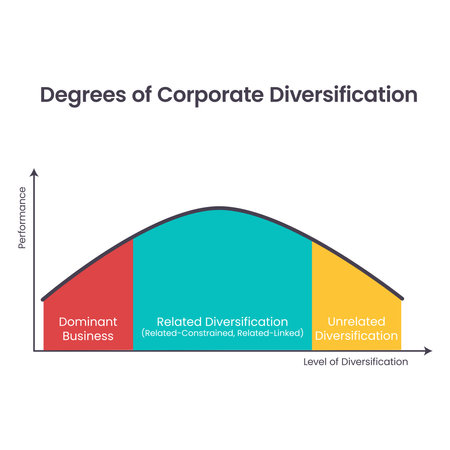 Degrees of Corporate Diversification

Performance

Dominant Business

Related Diversification
(Related-Constrained, Related-Linked)

Unrelated Diversification

Level of Diversification