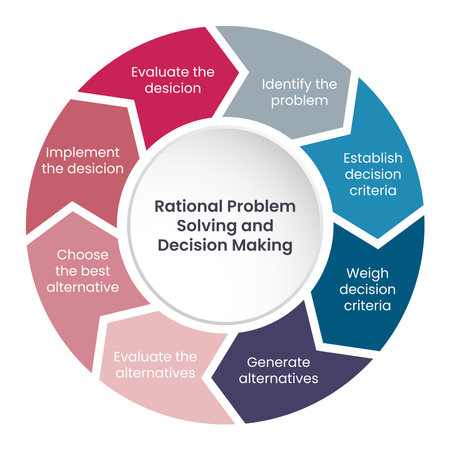 Rational Problem Solving and Decision Making

Identify the problem

Establish decision criteria

Weigh decision criteria

Generate alternatives

Evaluate the alternatives

Choose the best alternative

Implement the desicion

Evaluate the desicion