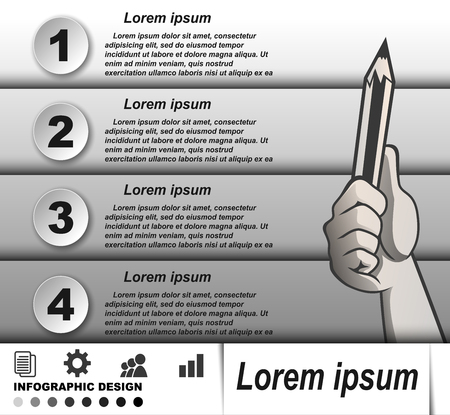 1

Lorem ipsum

Lorem ipsum dolor sit amet, consectetur adipisicing elit, sed do eiusmod tempor incididunt ut labore et dolore magna aliqua. Ut enim ad minim veniam, quis nostrud exercitation ullamco laboris nisi ut aliquip ex ea

2

Lorem ipsum

Lorem ipsum dolor sit amet, consectetur adipisicing elit, sed do eiusmod tempor incididunt ut labore et dolore magna aliqua. Ut enim ad minim veniam, quis nostrud exercitation ullamco laboris nisi ut aliquip ex ea

3

Lorem ipsum

Lorem ipsum dolor sit amet, consectetur adipisicing elit, sed do eiusmod tempor incididunt ut labore et dolore magna aliqua. Ut enim ad minim veniam, quis nostrud exercitation ullamco laboris nisi ut aliquip ex ea

4

Lorem ipsum

Lorem ipsum dolor sit amet, consectetur adipisicing elit, sed do eiusmod tempor incididunt ut labore et dolore magna aliqua. Ut enim ad minim veniam, quis nostrud exercitation ullamco laboris nisi ut aliquip ex ea

INFOGRAPHIC DESIGN

Lorem ipsum