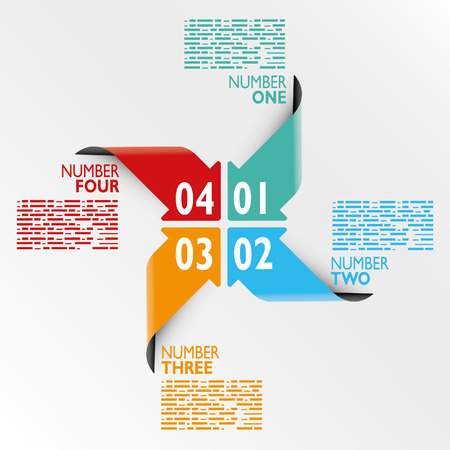 NUMBER
ONE

NUMBER
FOUR

04 01
03 02

NUMBER
TWO

NUMBER
THREE