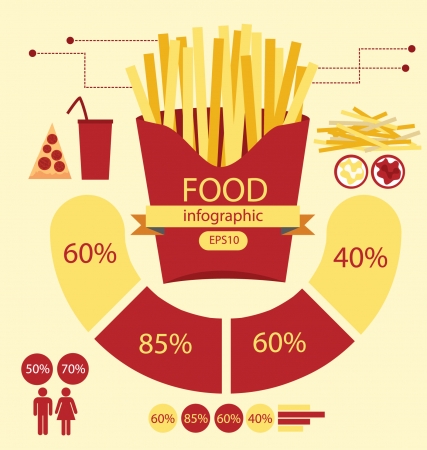 FOOD
infographic
EPS10

60%
40%
85%
60%

50%
70%

60%
85%
60%
40%