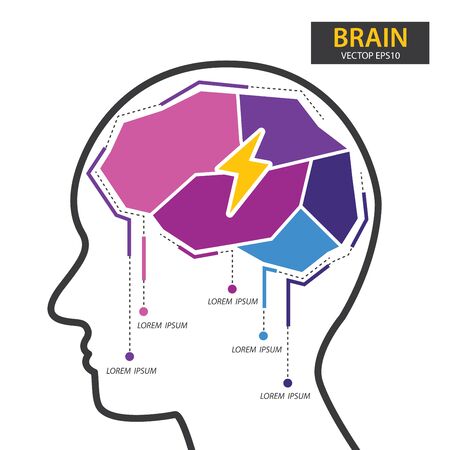 BRAIN
VECTOP EPS10

LOREM IPSUM

LOREM IPSUM

LOREM IPSUM

LOREM IPSUM

LOREM IPSUM