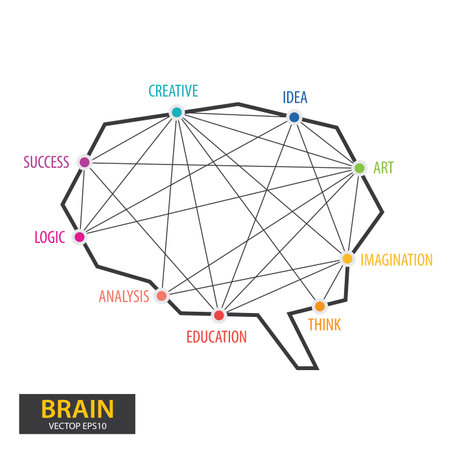 CREATIVE

IDEA

SUCCESS

ART

LOGIC

IMAGINATION

ANALYSIS

THINK

EDUCATION

BRAIN
VECTOP EPS10