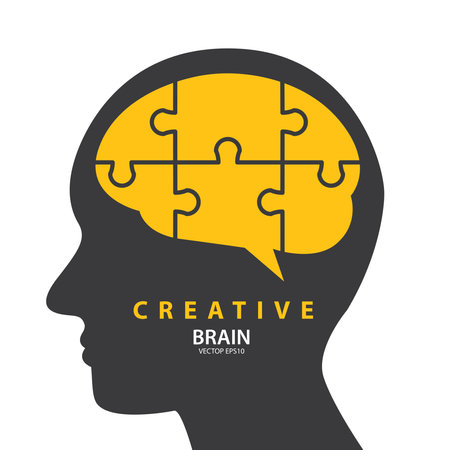 CREATIVE
BRAIN
VECTOP EPS10