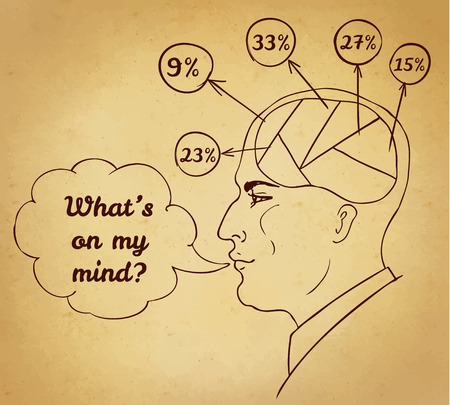 9%

33%

27%

15%

23%

What's on my mind?