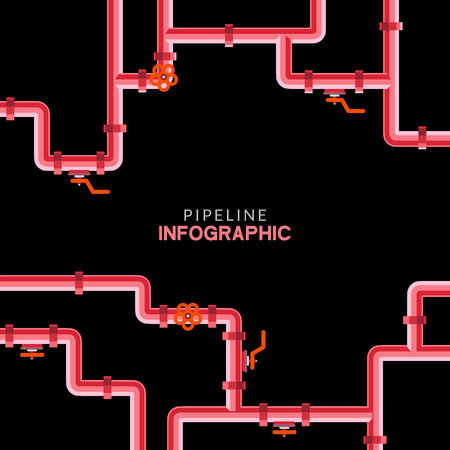 PIPELINE
INFOGRAPHIC