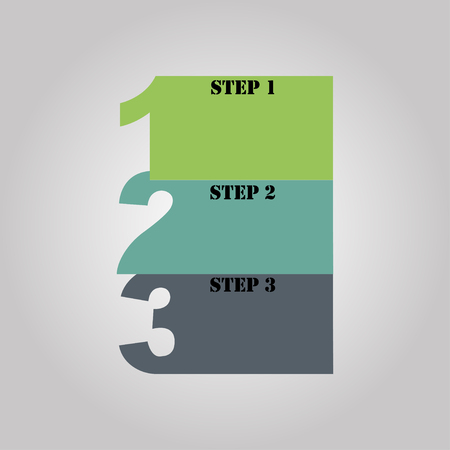 1
STEP 1

2
STEP 2

3
STEP 3