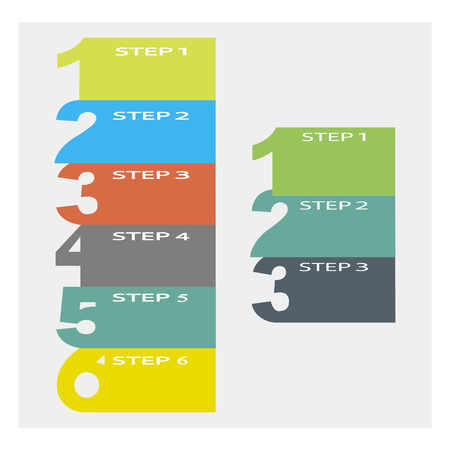 1 STEP 1
2 STEP 2
3 STEP 3
4 STEP 4
5 STEP 5
6 STEP 6

1 STEP 1
2 STEP 2
3 STEP 3