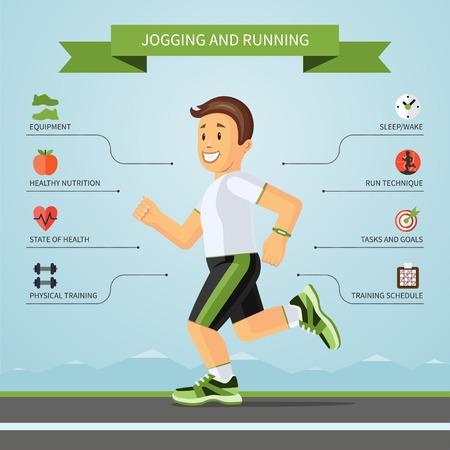 JOGGING AND RUNNING

EQUIPMENT

HEALTHY NUTRITION

STATE OF HEALTH

PHYSICAL TRAINING

SLEEP/WAKE

RUN TECHNIQUE

TASKS AND GOALS

TRAINING SCHEDULE