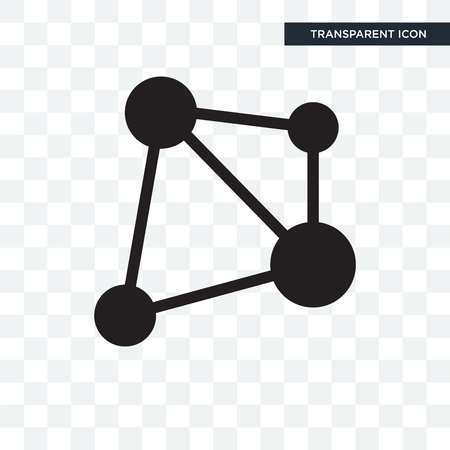 TRANSPARENT ICON