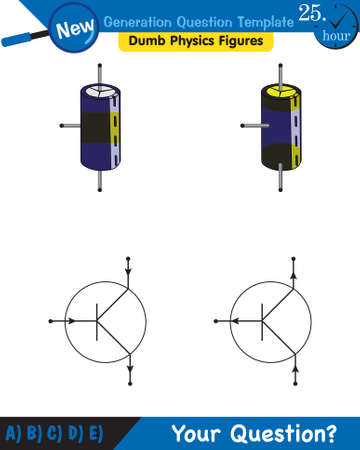 New
Generation Question Template
25.
hour
Dumb Physics Figures

A) B) C) D) E)
Your Question?