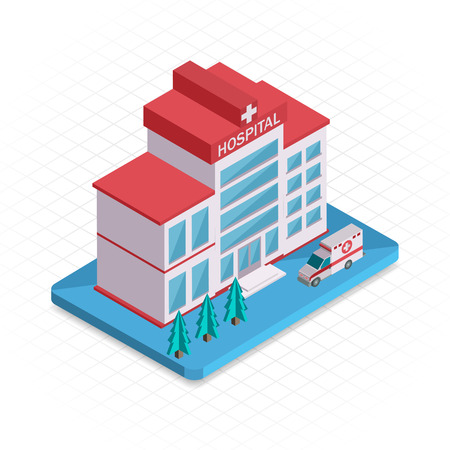 HOSPITAL