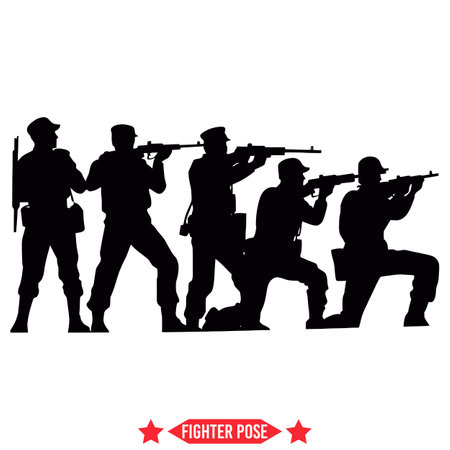 FIGHTER POSE