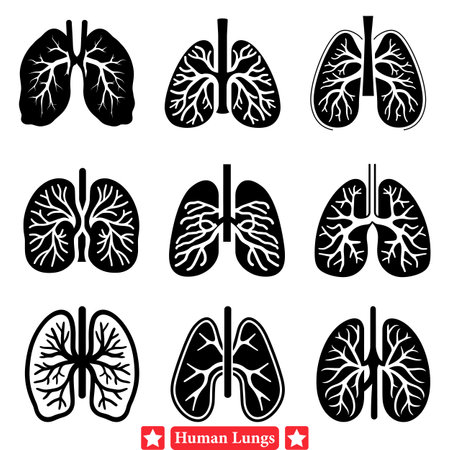 Human Lungs